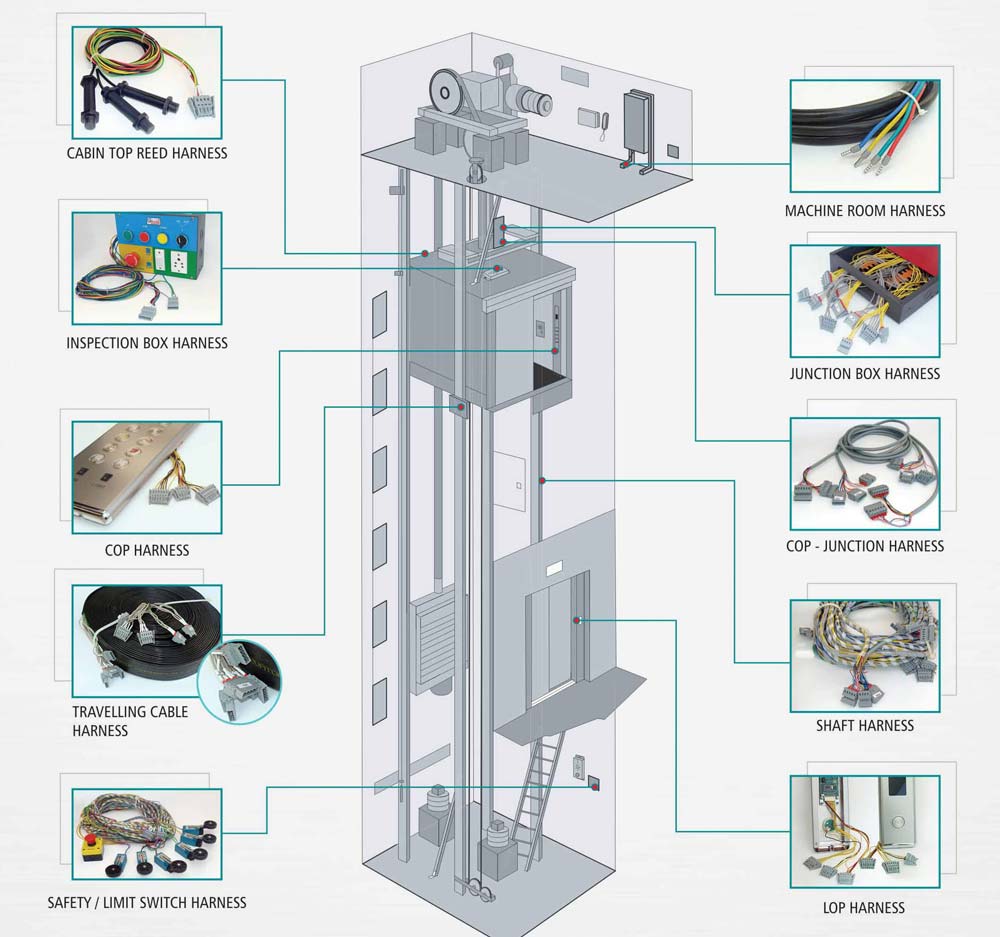 CABIN TOP REED HARNESS

INSPECTION BOX HARNESS

COP HARNESS

TRAVELLING CABLE HARNESS

SAFETY / LIMIT SWITCH HARNESS

MACHINE ROOM HARNESS

JUNCTION BOX HARNESS

COP - JUNCTION HARNESS

SHAFT HARNESS

LOP HARNESS